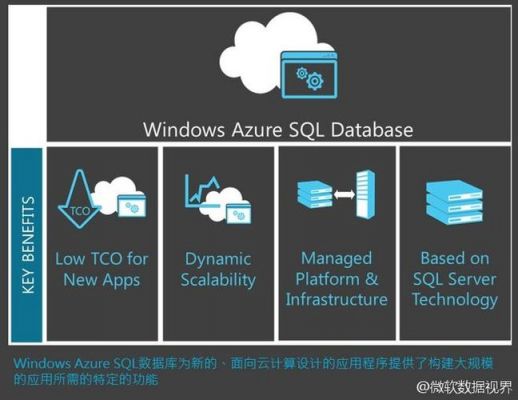 Windows Azure SQL Database

KEY BENEFITS

TCO

Low TCO for New Apps

Dynamic Scalability

Managed Platform & Infrastructure

Based on SQL Server Technology

Windows Azure SQL数据库为新的、面向云计算设计的应用程序提供了构建大规模的应用所需的特定的功能

@微软数据视界